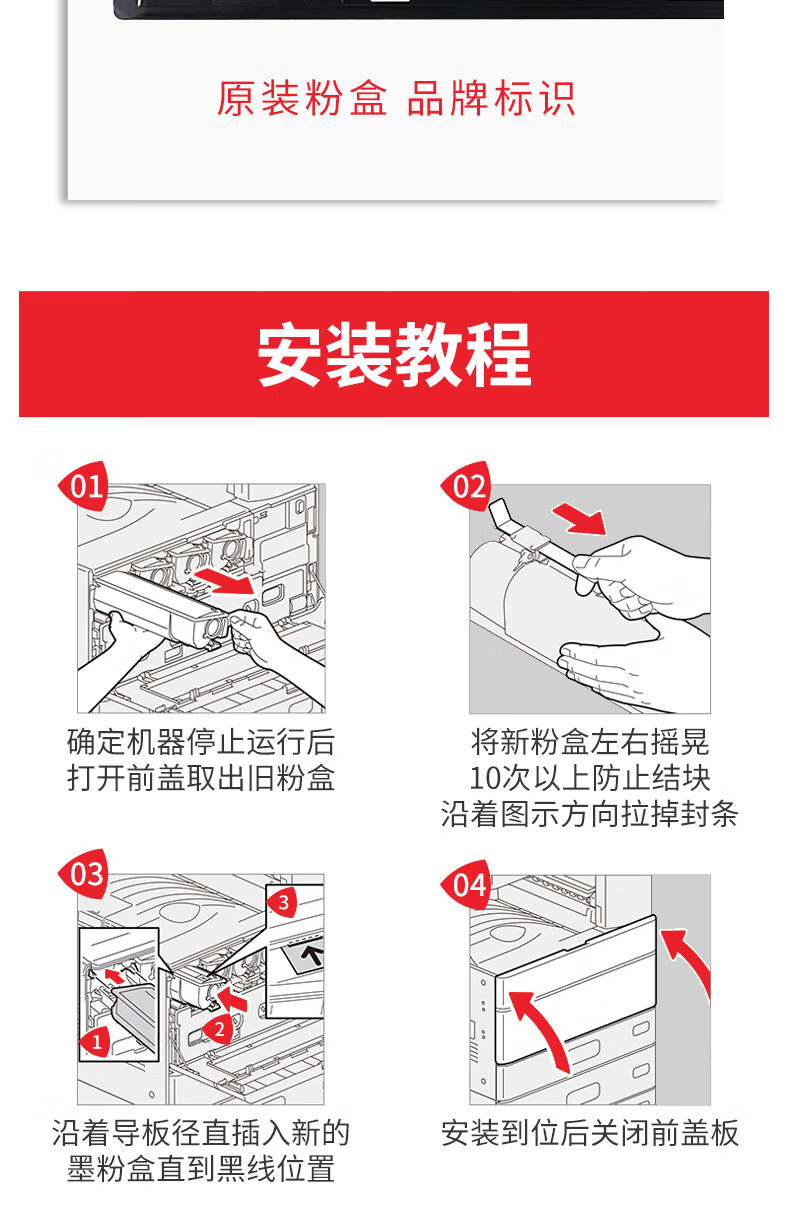 原装粉盒 品牌标识

安装教程

01

确定机器停止运行后
打开前盖取出旧粉盒

02

将新粉盒左右摇晃
10次以上防止结块
沿着图示方向拉掉封条

03

1

2

3

沿着导板径直插入新的
墨粉盒直到黑线位置

04

安装到位后关闭前盖板